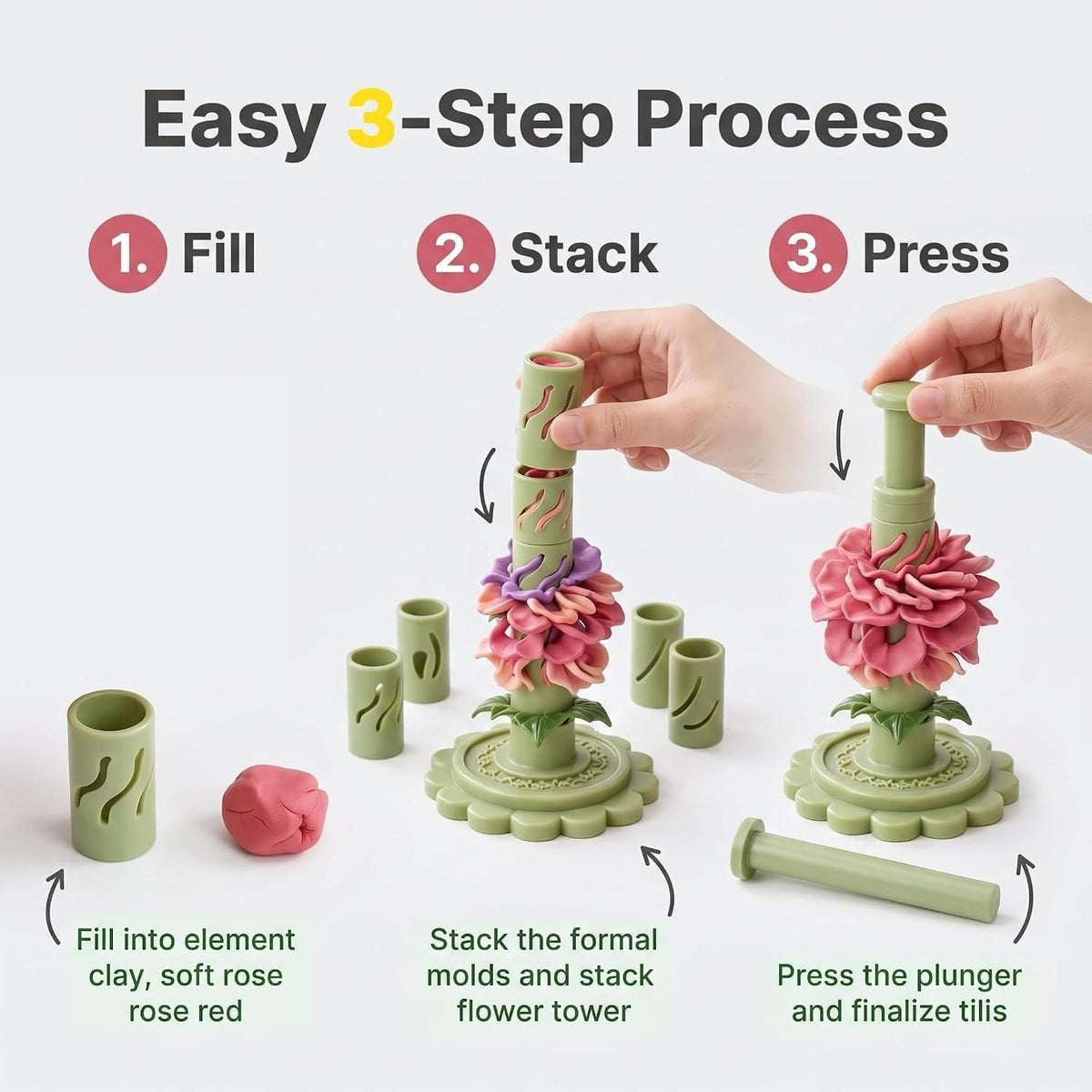 Easy 3-Step Process

1. Fill

2. Stack

3. Press

Fill into element clay, soft rose rose red

Stack the formal molds and stack flower tower

Press the plunger and finalize tilis